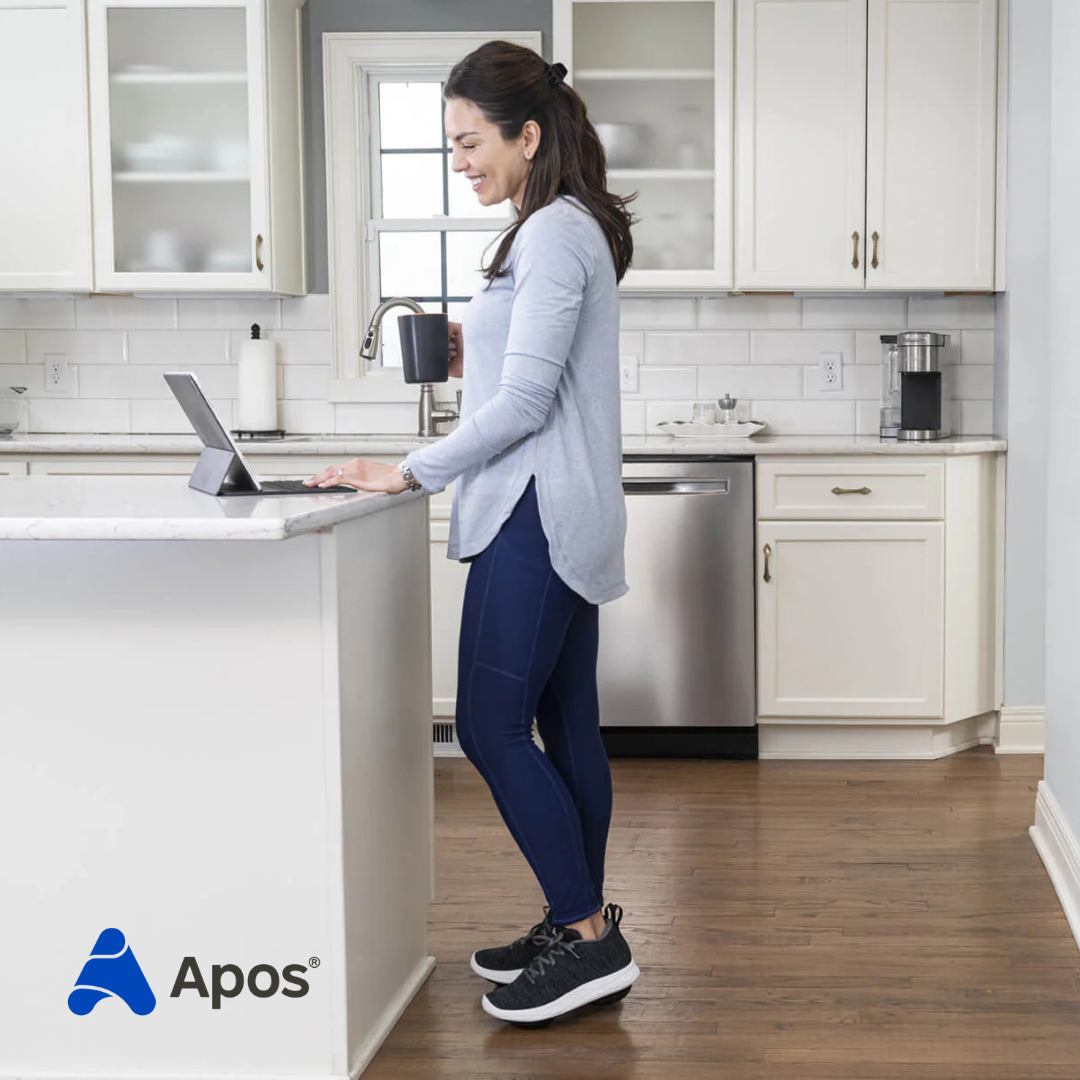 Apos®